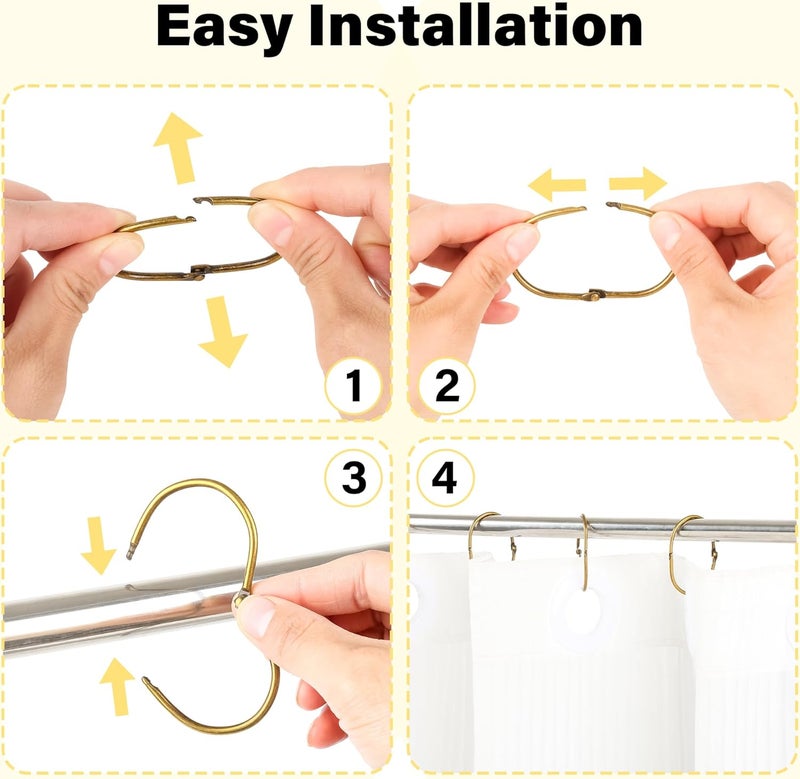 Easy Installation

1

2

3

4